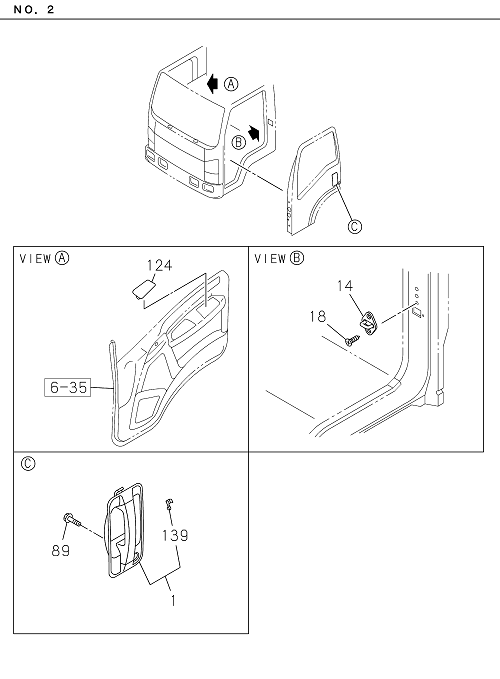 NO. 2

A

B

C

VIEW A

124

6-35

VIEW B

14

18

C

89

139

1